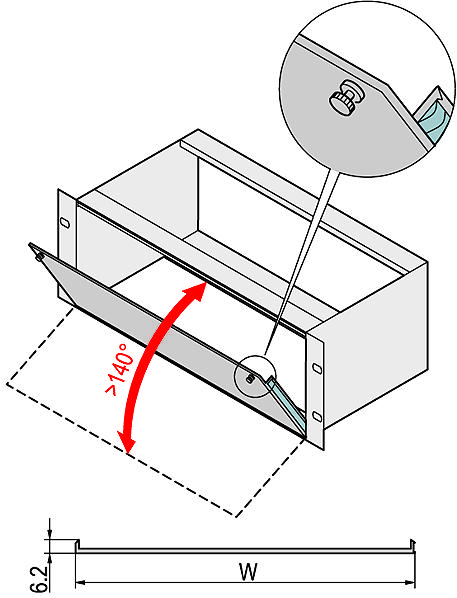 >140°

6.2

W